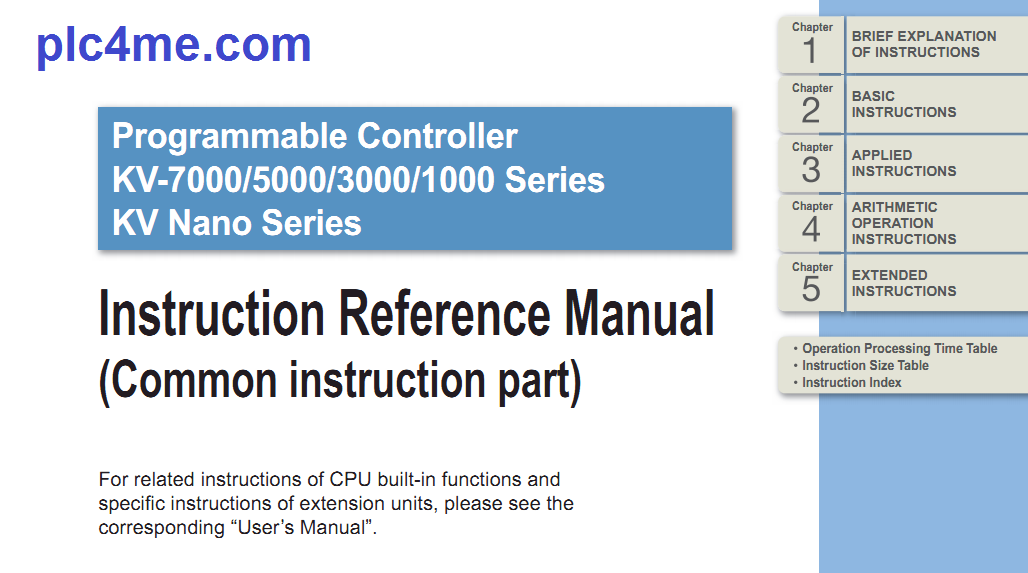 plc4me.com

Programmable Controller
KV-7000/5000/3000/1000 Series
KV Nano Series

Instruction Reference Manual
(Common instruction part)

For related instructions of CPU built-in functions and specific instructions of extension units, please see the corresponding "User's Manual".

Chapter
1
BRIEF EXPLANATION OF INSTRUCTIONS

Chapter
2
BASIC INSTRUCTIONS

Chapter
3
APPLIED INSTRUCTIONS

Chapter
4
ARITHMETIC OPERATION INSTRUCTIONS

Chapter
5
EXTENDED INSTRUCTIONS

• Operation Processing Time Table
• Instruction Size Table
• Instruction Index